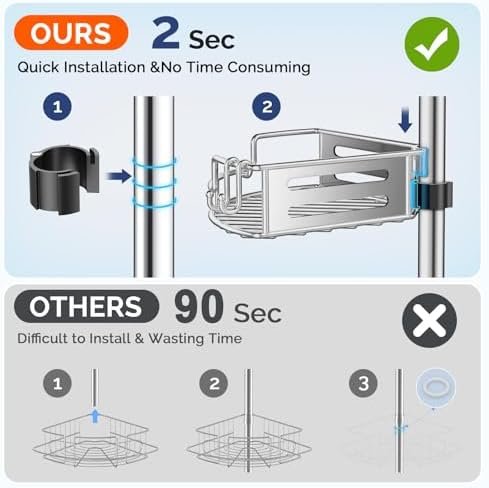 OURS 2 Sec

Quick Installation &No Time Consuming

1

2

OTHERS 90 Sec

Difficult to Install & Wasting Time

1

2

3