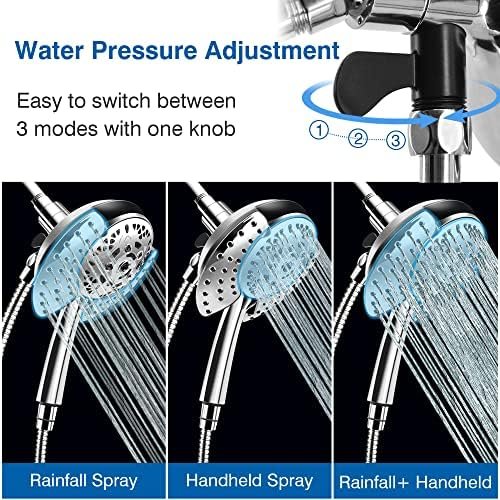 Water Pressure Adjustment

Easy to switch between 3 modes with one knob

1 2 3

Rainfall Spray

Handheld Spray

Rainfall+ Handheld