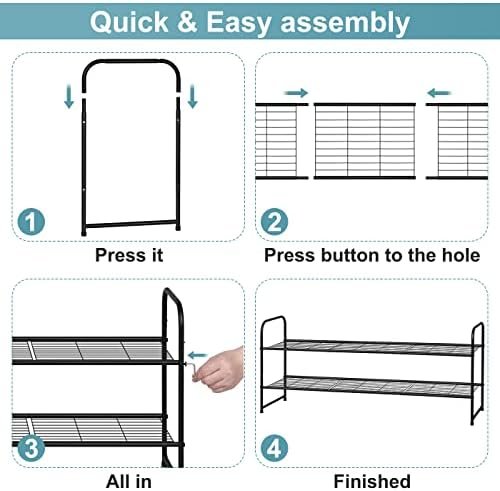 Quick & Easy assembly

1
Press it

2
Press button to the hole

3
All in

4
Finished