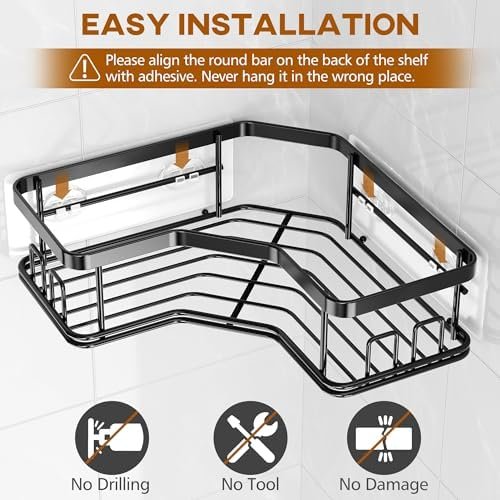 EASY INSTALLATION

Please align the round bar on the back of the shelf with adhesive. Never hang it in the wrong place.

No Drilling

No Tool

No Damage